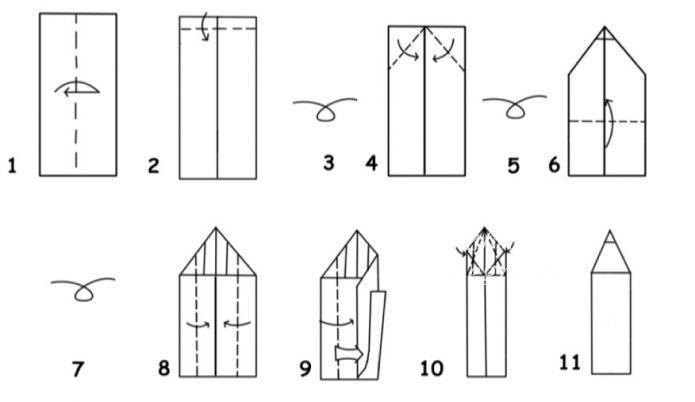 1 2 3 4 5 6

7 8 9 10 11