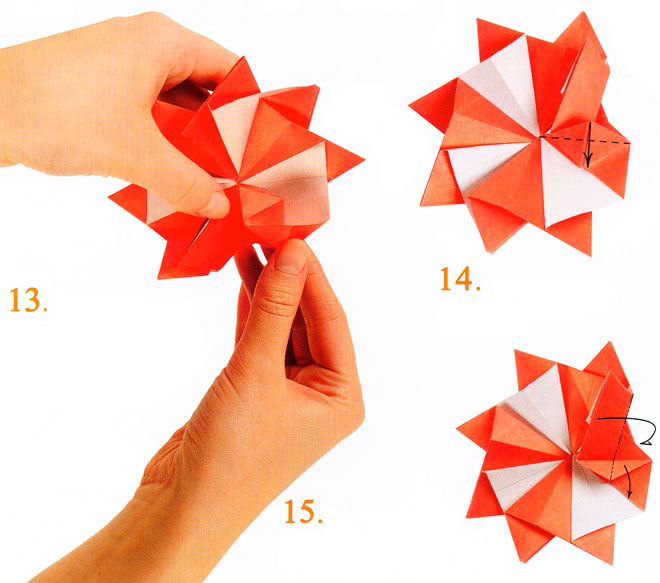 13.

14.

15.